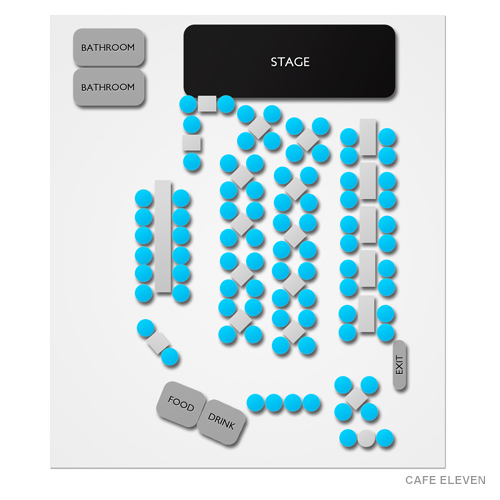 BATHROOM

BATHROOM

STAGE

EXIT

FOOD

DRINK

CAFE ELEVEN